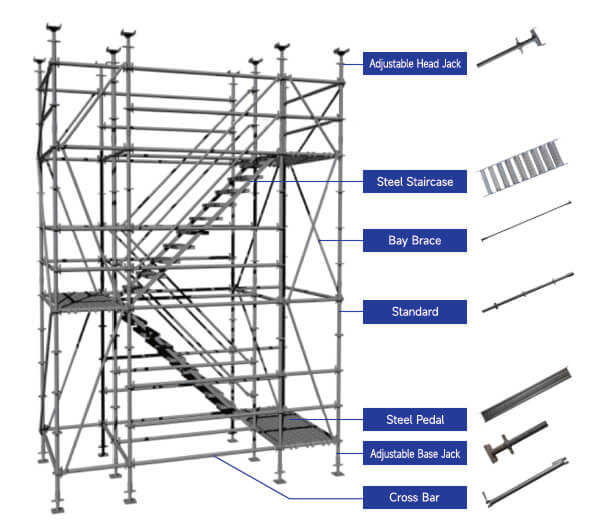 Adjustable Head Jack

Steel Staircase

Bay Brace

Standard

Steel Pedal

Adjustable Base Jack

Cross Bar